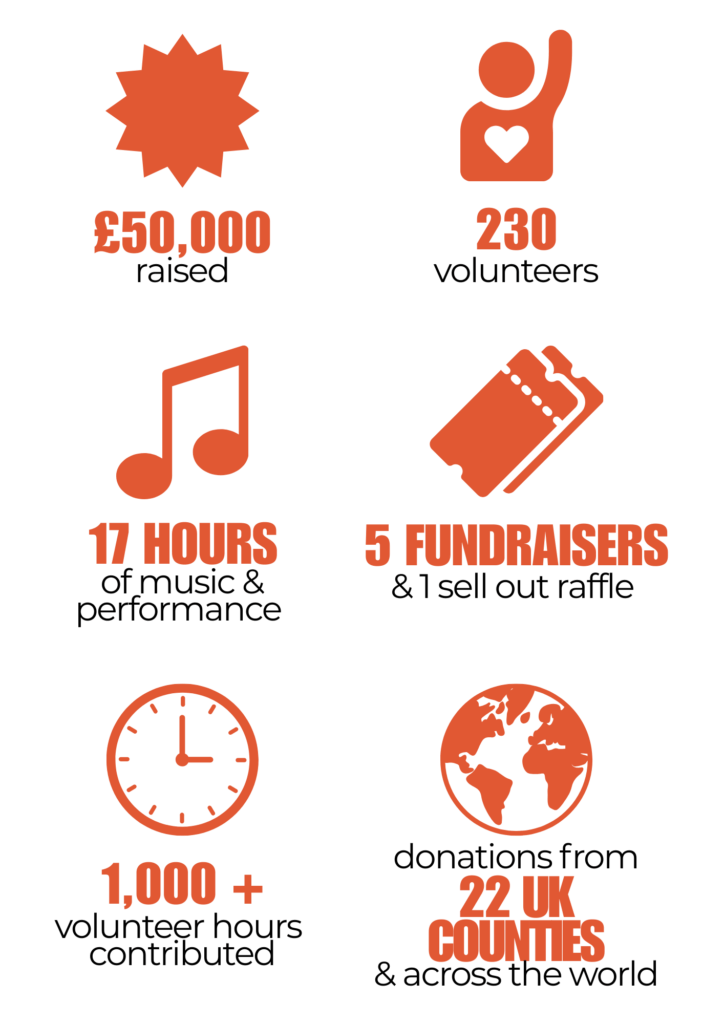 £50,000
raised

230
volunteers

17 HOURS
of music & performance

5 FUNDRAISERS
& 1 sell out raffle

1,000 +
volunteer hours contributed

donations from
22 UK COUNTIES
& across the world